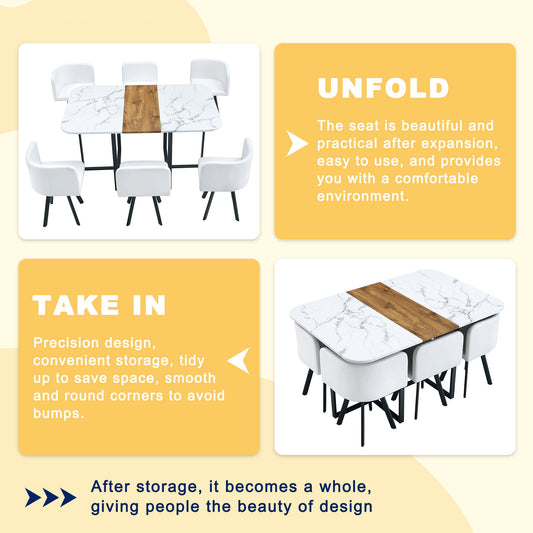 UNFOLD

The seat is beautiful and practical after expansion, easy to use, and provides you with a comfortable environment.

TAKE IN

Precision design, convenient storage, tidy up to save space, smooth and round corners to avoid bumps.

After storage, it becomes a whole, giving people the beauty of design