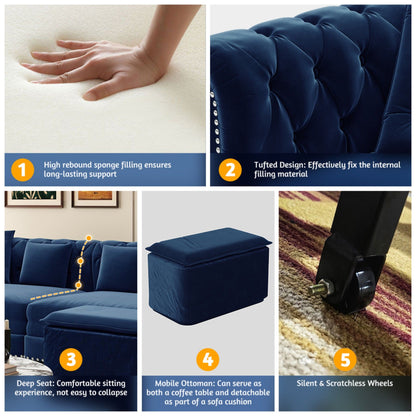 1

High rebound sponge filling ensures long-lasting support

2

Tufted Design: Effectively fix the internal filling material

3

Deep Seat: Comfortable sitting experience, not easy to collapse

4

Mobile Ottoman: Can serve as both a coffee table and detachable as part of a sofa cushion

5

Silent & Scratchless Wheels