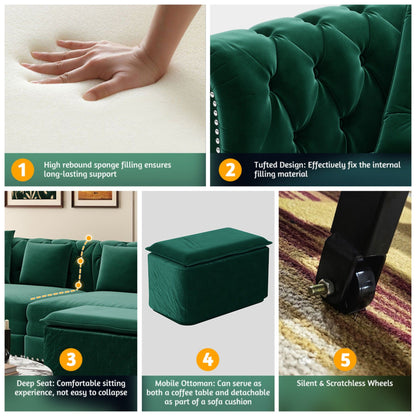 1
High rebound sponge filling ensures long-lasting support

2
Tufted Design: Effectively fix the internal filling material

3
Deep Seat: Comfortable sitting experience, not easy to collapse

4
Mobile Ottoman: Can serve as both a coffee table and detachable as part of a sofa cushion

5
Silent & Scratchless Wheels