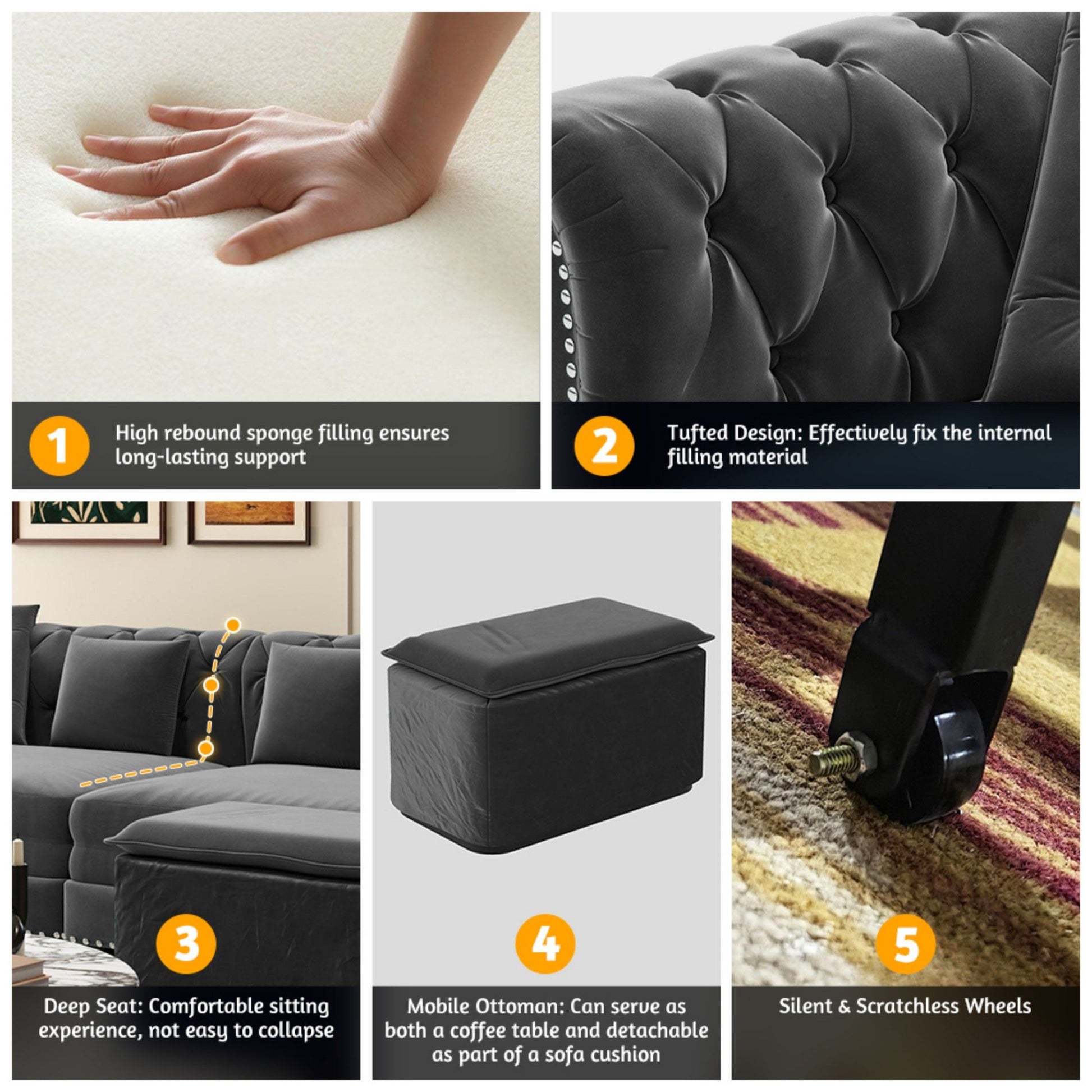 1
High rebound sponge filling ensures long-lasting support

2
Tufted Design: Effectively fix the internal filling material

3
Deep Seat: Comfortable sitting experience, not easy to collapse

4
Mobile Ottoman: Can serve as both a coffee table and detachable as part of a sofa cushion

5
Silent & Scratchless Wheels